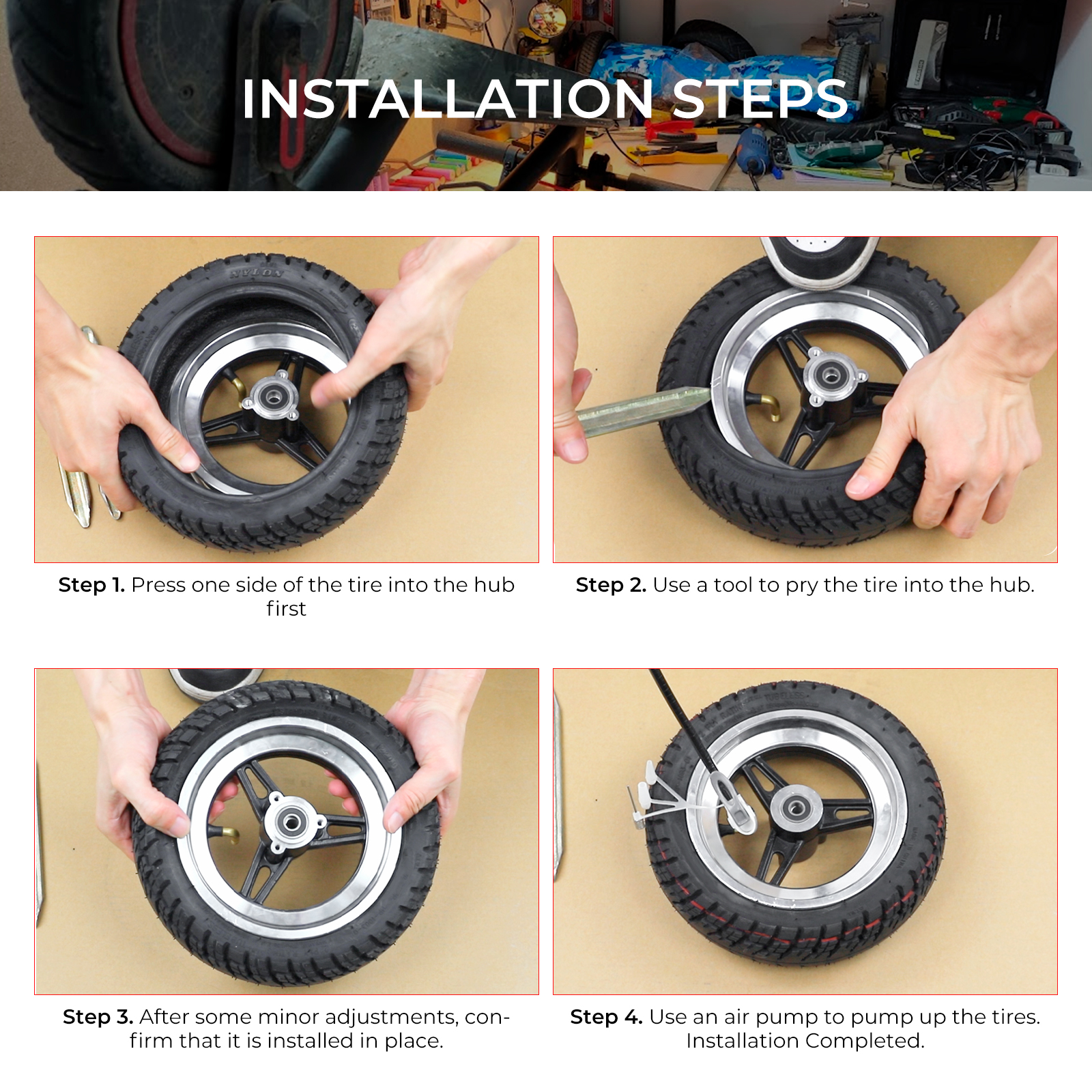 INSTALLATION STEPS

NYLON

Step 1. Press one side of the tire into the hub first

Step 2. Use a tool to pry the tire into the hub.

Step 3. After some minor adjustments, confirm that it is installed in place.

Step 4. Use an air pump to pump up the tires. Installation Completed.