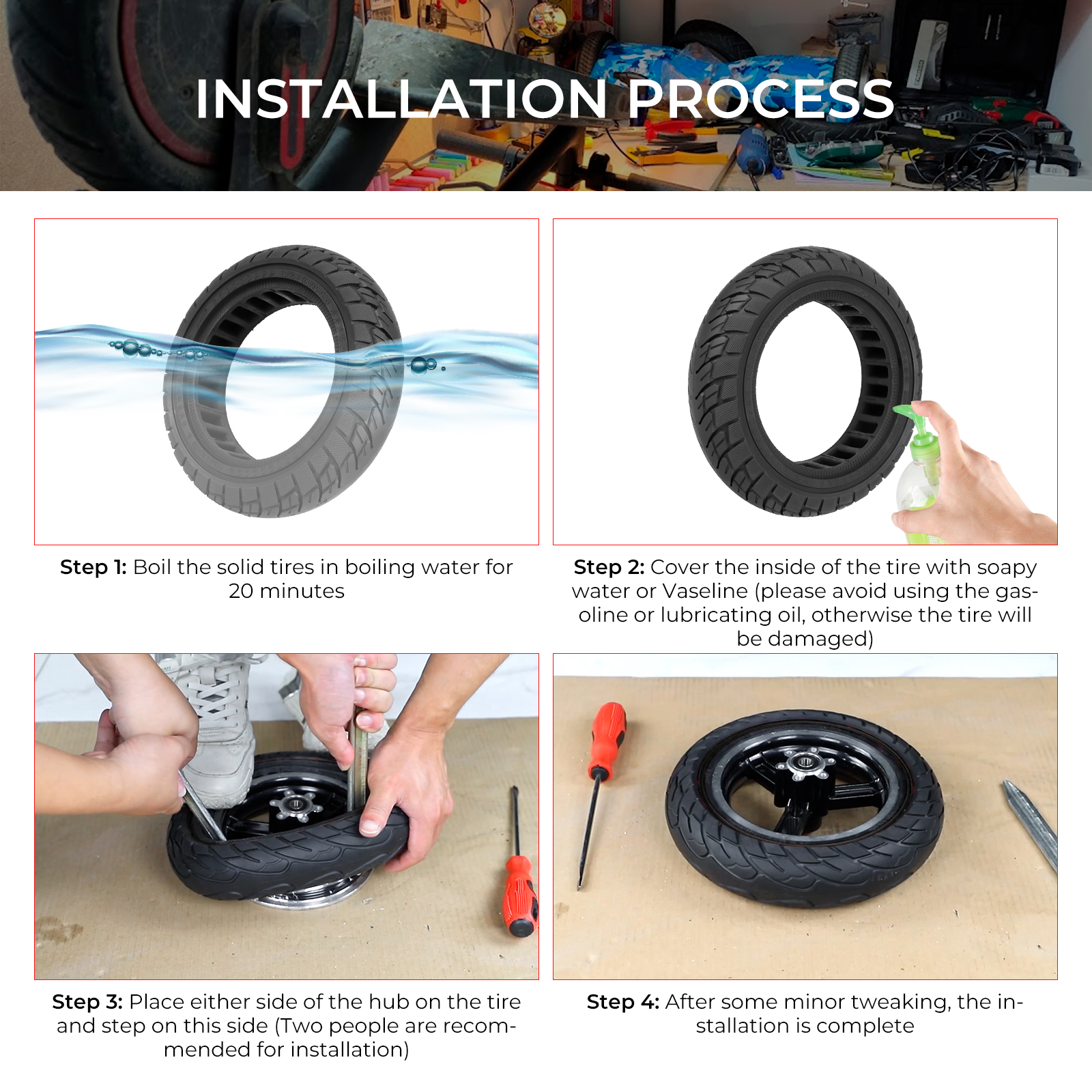 INSTALLATION PROCESS

Step 1: Boil the solid tires in boiling water for 20 minutes

Step 2: Cover the inside of the tire with soapy water or Vaseline (please avoid using the gasoline or lubricating oil, otherwise the tire will be damaged)

Step 3: Place either side of the hub on the tire and step on this side (Two people are recommended for installation)

Step 4: After some minor tweaking, the installation is complete